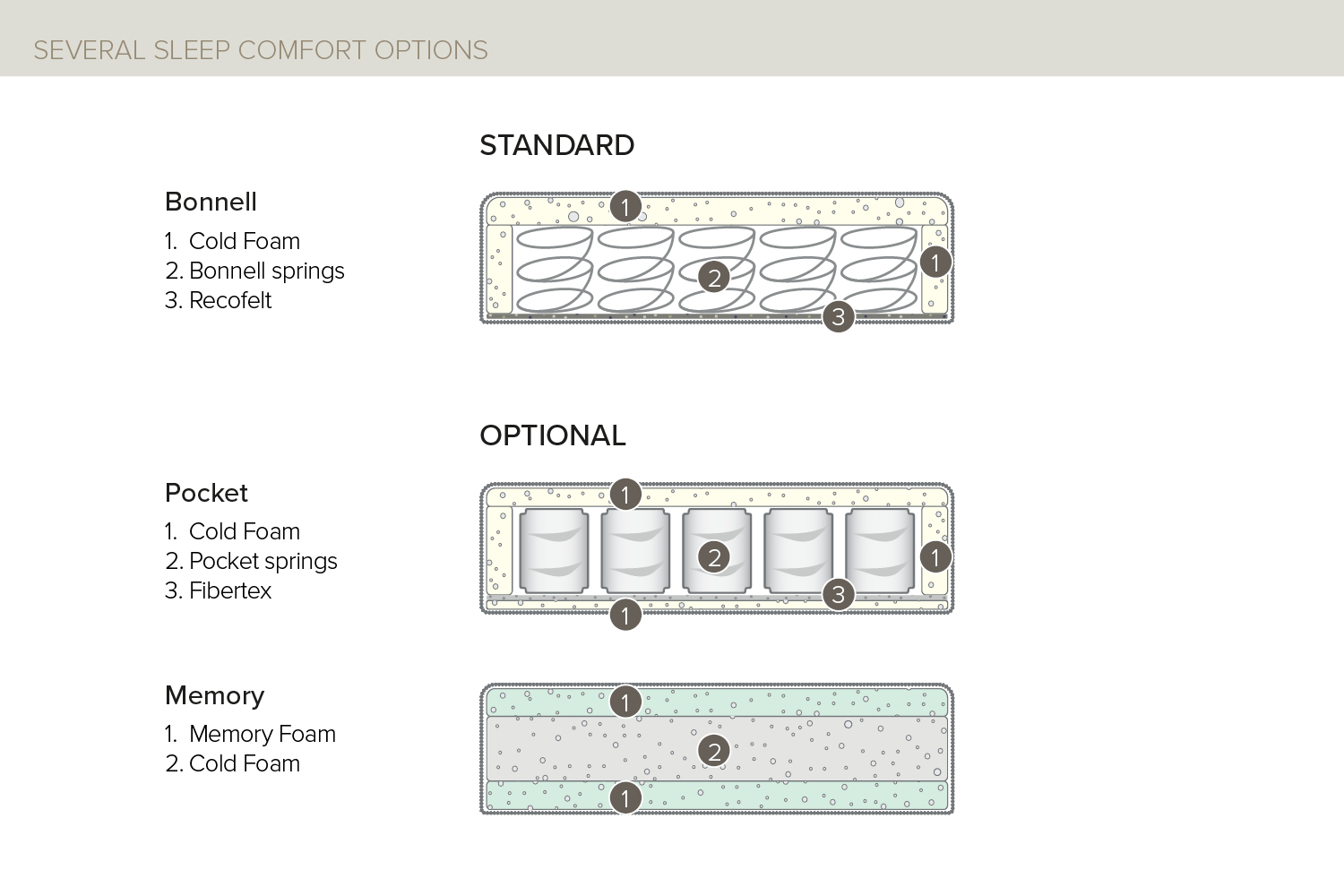 SEVERAL SLEEP COMFORT OPTIONS

STANDARD

Bonnell
1. Cold Foam
2. Bonnell springs
3. Recofelt

1 2 1 3

OPTIONAL

Pocket
1. Cold Foam
2. Pocket springs
3. Fibertex

1 2 1 3 1

Memory
1. Memory Foam
2. Cold Foam

1 2 1